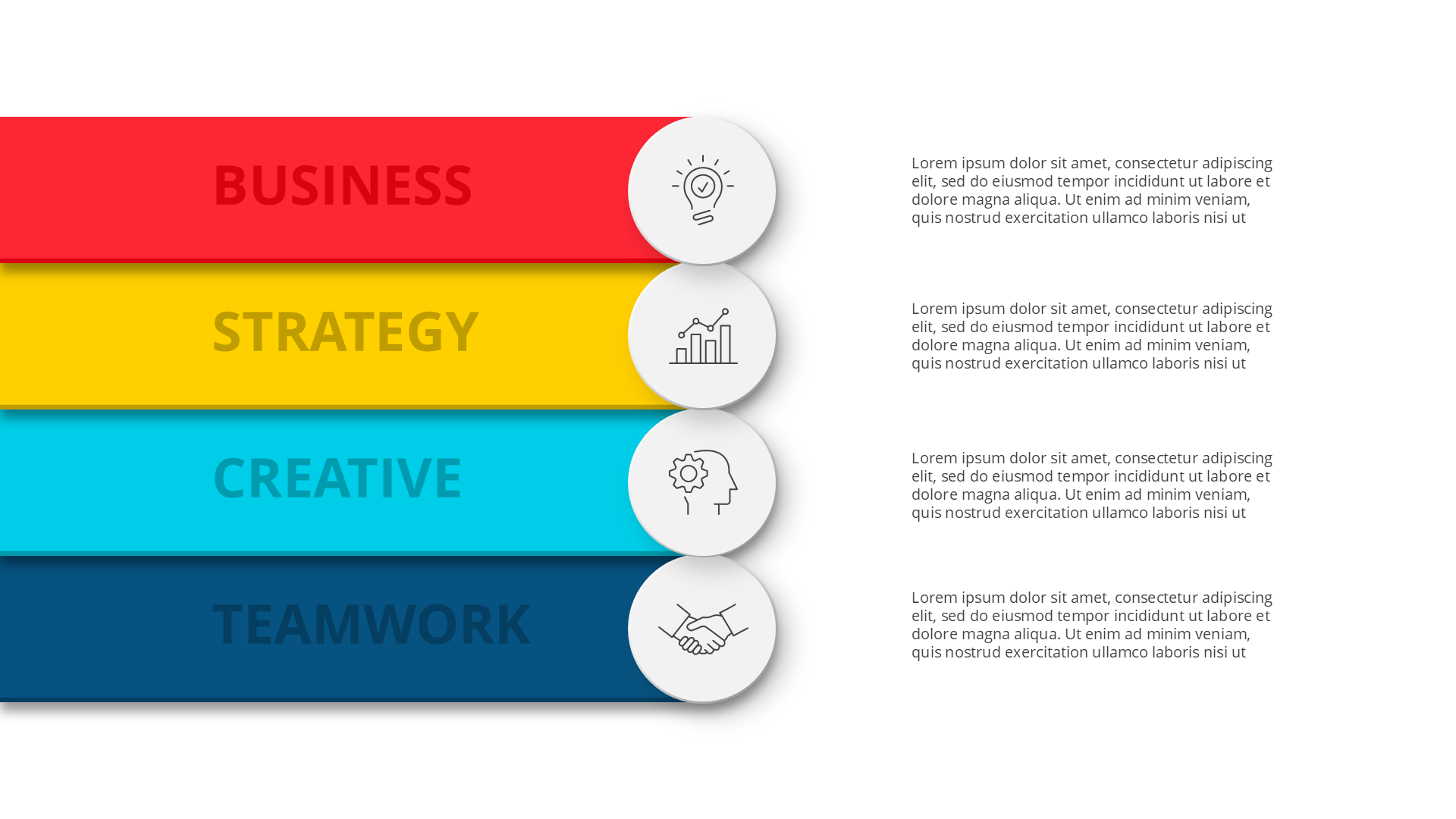 BUSINESS

Lorem ipsum dolor sit amet, consectetur adipiscing elit, sed do eiusmod tempor incididunt ut labore et dolore magna aliqua. Ut enim ad minim veniam, quis nostrud exercitation ullamco laboris nisi ut

STRATEGY

Lorem ipsum dolor sit amet, consectetur adipiscing elit, sed do eiusmod tempor incididunt ut labore et dolore magna aliqua. Ut enim ad minim veniam, quis nostrud exercitation ullamco laboris nisi ut

CREATIVE

Lorem ipsum dolor sit amet, consectetur adipiscing elit, sed do eiusmod tempor incididunt ut labore et dolore magna aliqua. Ut enim ad minim veniam, quis nostrud exercitation ullamco laboris nisi ut

TEAMWORK

Lorem ipsum dolor sit amet, consectetur adipiscing elit, sed do eiusmod tempor incididunt ut labore et dolore magna aliqua. Ut enim ad minim veniam, quis nostrud exercitation ullamco laboris nisi ut